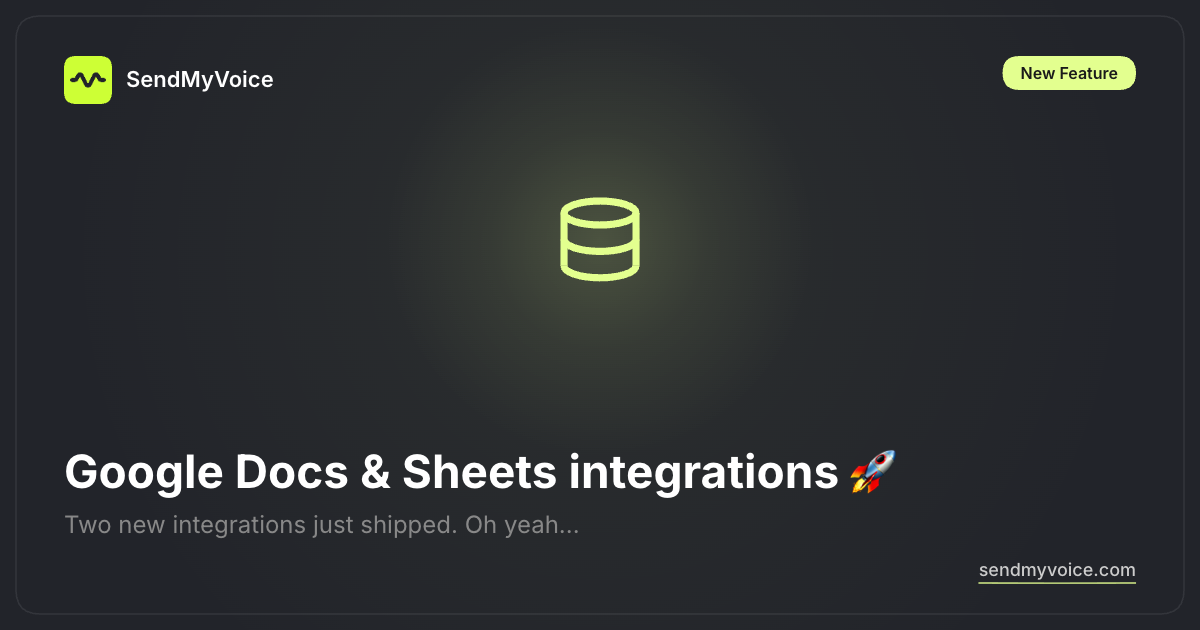 SendMyVoice

New Feature

Google Docs & Sheets integrations 🚀

Two new integrations just shipped. Oh yeah...

sendmyvoice.com